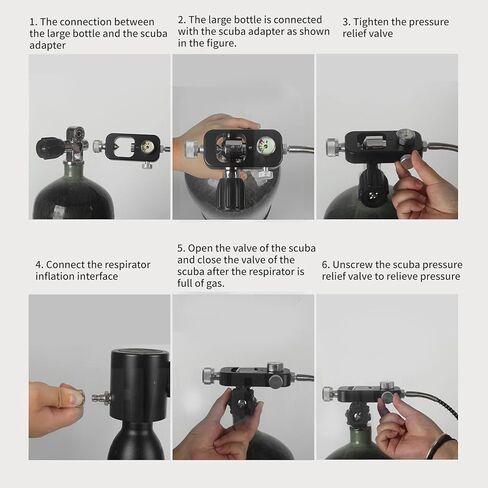 1. The connection between the large bottle and the scuba adapter

2. The large bottle is connected with the scuba adapter as shown in the figure.

3. Tighten the pressure relief valve

4. Connect the respirator inflation interface

5. Open the valve of the scuba and close the valve of the scuba after the respirator is full of gas.

6. Unscrew the scuba pressure relief valve to relieve pressure