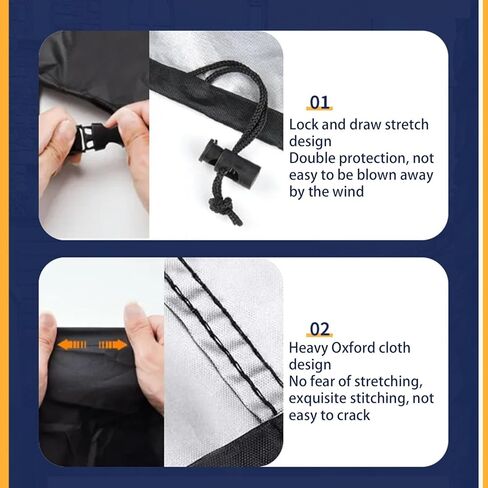 01
Lock and draw stretch design
Double protection, not easy to be blown away by the wind

02
Heavy Oxford cloth design
No fear of stretching, exquisite stitching, not easy to crack