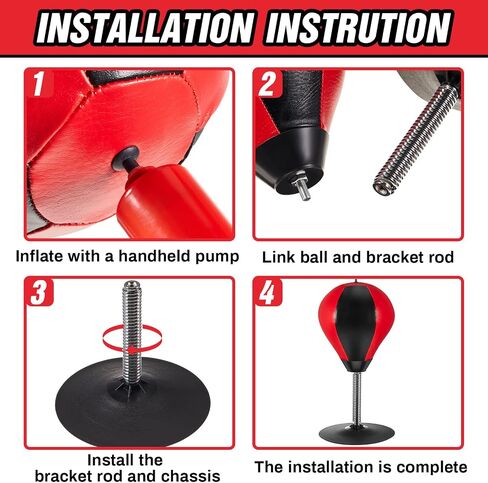 INSTALLATION INSTRUTION

1

Inflate with a handheld pump

2

Link ball and bracket rod

3

Install the bracket rod and chassis

4

The installation is complete