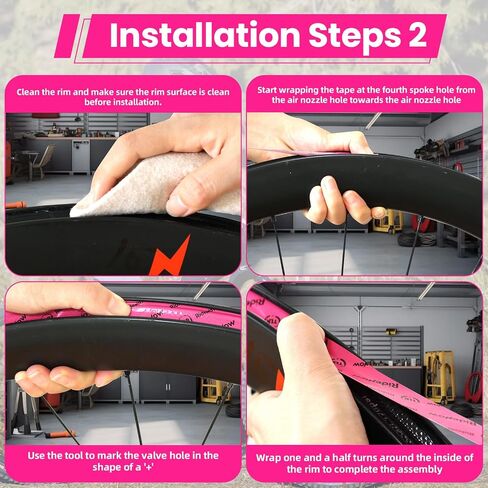 Installation Steps 2

Clean the rim and make sure the rim surface is clean before installation.

Start wrapping the tape at the fourth spoke hole from the air nozzle hole towards the air nozzle hole

Use the tool to mark the valve hole in the shape of a '+'

Wrap one and a half turns around the inside of the rim to complete the assembly