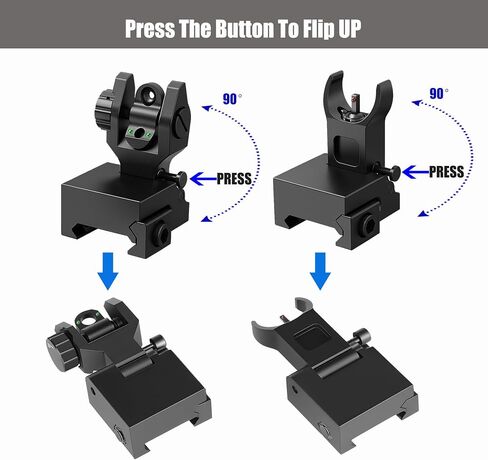 Press The Button To Flip UP

90°

PRESS

90°

PRESS