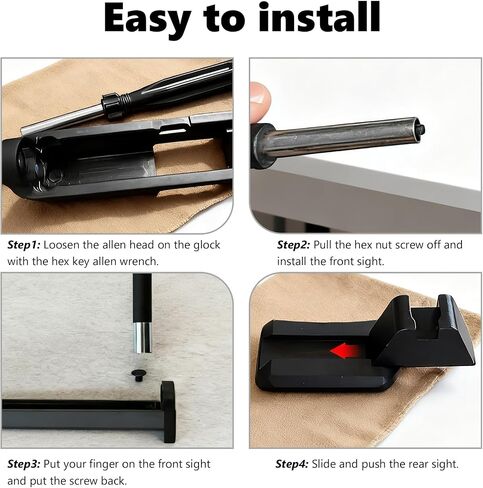 Easy to install

Step1: Loosen the allen head on the glock with the hex key allen wrench.

Step2: Pull the hex nut screw off and install the front sight.

Step3: Put your finger on the front sight and put the screw back.

Step4: Slide and push the rear sight.