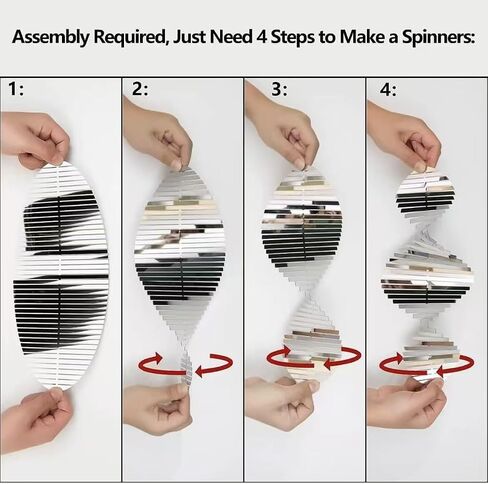 Assembly Required, Just Need 4 Steps to Make a Spinners:

1:

2:

3:

4: