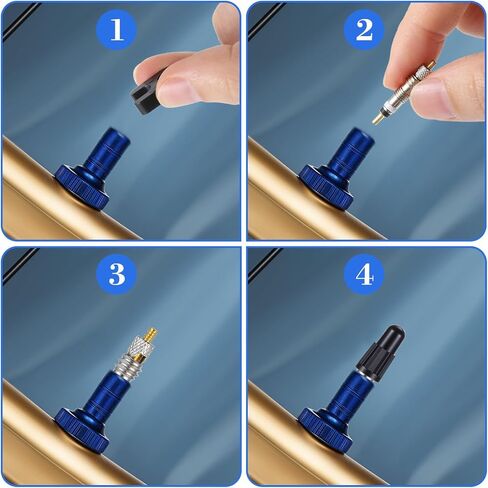 1

2

3

4