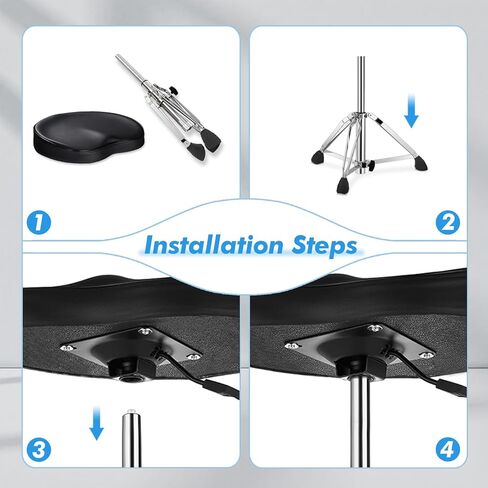 1

2

Installation Steps

3

4