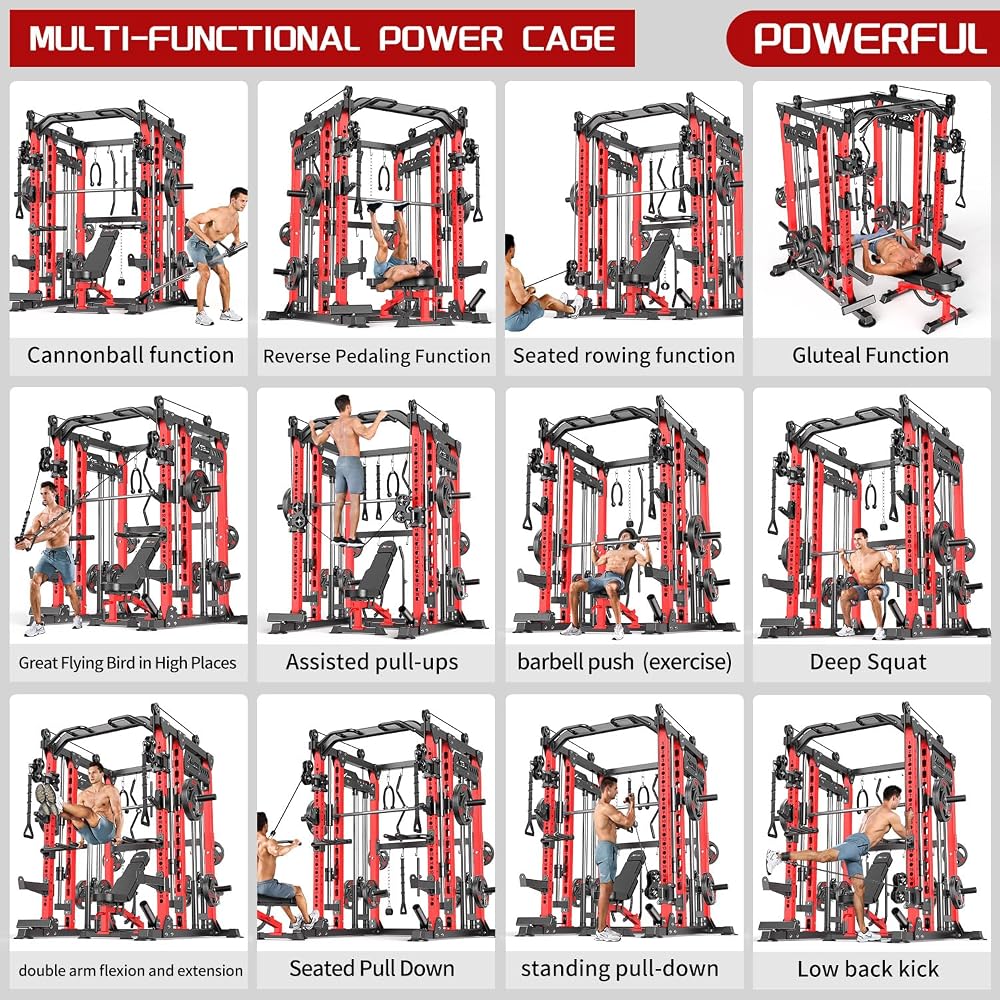 MULTI-FUNCTIONAL POWER CAGE

POWERFUL

Cannonball function

Reverse Pedaling Function

Seated rowing function

Gluteal Function

Great Flying Bird in High Places

Assisted pull-ups

barbell push (exercise)

Deep Squat

double arm flexion and extension

Seated Pull Down

standing pull-down

Low back kick