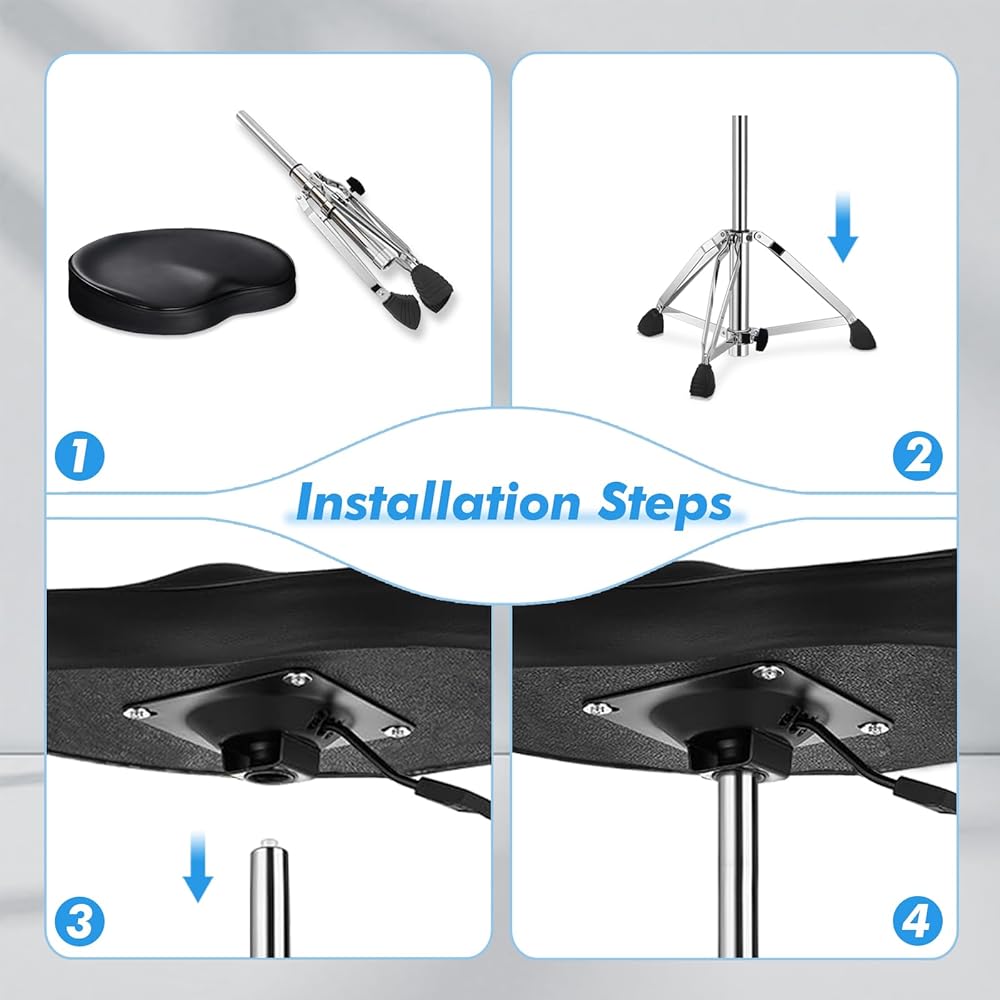 1

2

Installation Steps

3

4