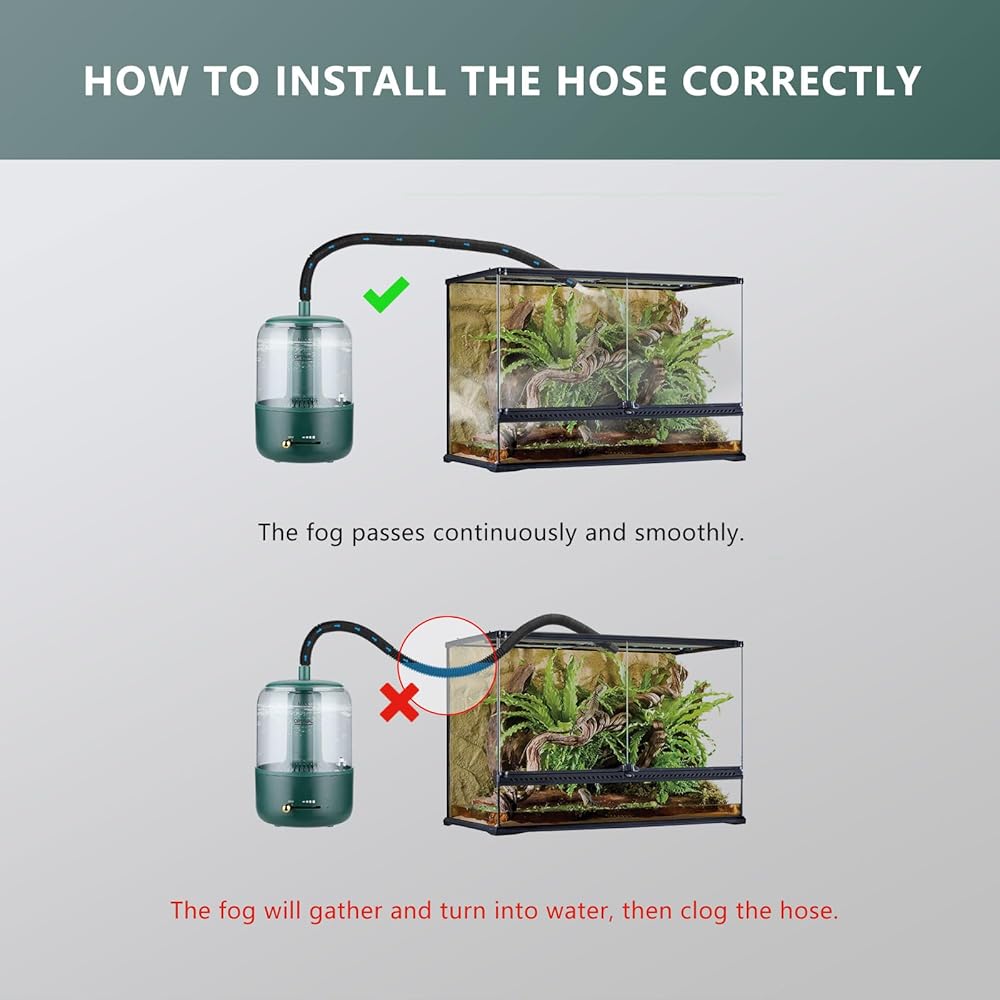 HOW TO INSTALL THE HOSE CORRECTLY

The fog passes continuously and smoothly.

The fog will gather and turn into water, then clog the hose.