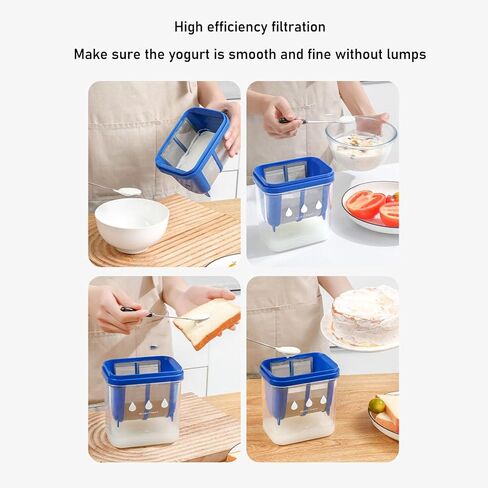 High efficiency filtration

Make sure the yogurt is smooth and fine without lumps