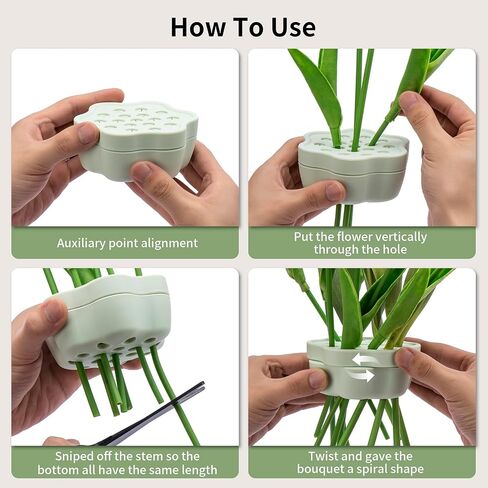 How To Use

Auxiliary point alignment

Put the flower vertically through the hole

Sniped off the stem so the bottom all have the same length

Twist and gave the bouquet a spiral shape