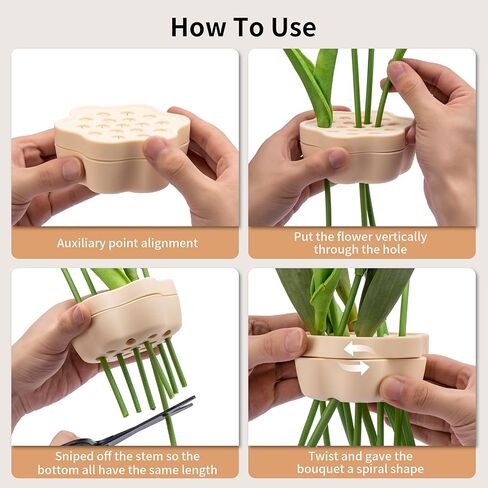 How To Use

Auxiliary point alignment

Put the flower vertically through the hole

Sniped off the stem so the bottom all have the same length

Twist and gave the bouquet a spiral shape