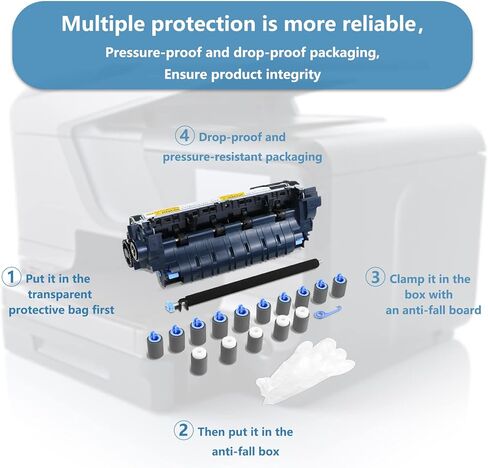 Multiple protection is more reliable，

Pressure-proof and drop-proof packaging,
Ensure product integrity

4 Drop-proof and pressure-resistant packaging

1 Put it in the transparent protective bag first

3 Clamp it in the box with an anti-fall board

2 Then put it in the anti-fall box