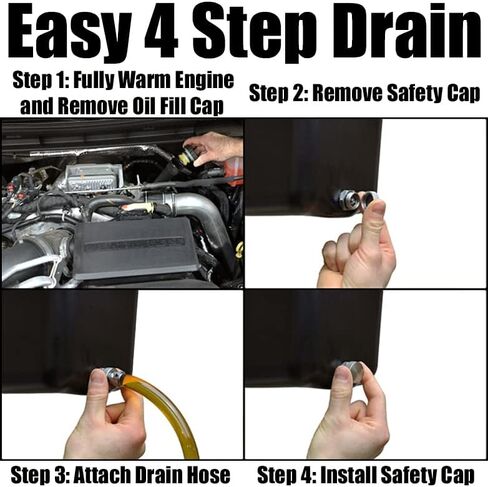 Easy 4 Step Drain

Step 1: Fully Warm Engine and Remove Oil Fill Cap

Step 2: Remove Safety Cap

Step 3: Attach Drain Hose

Step 4: Install Safety Cap