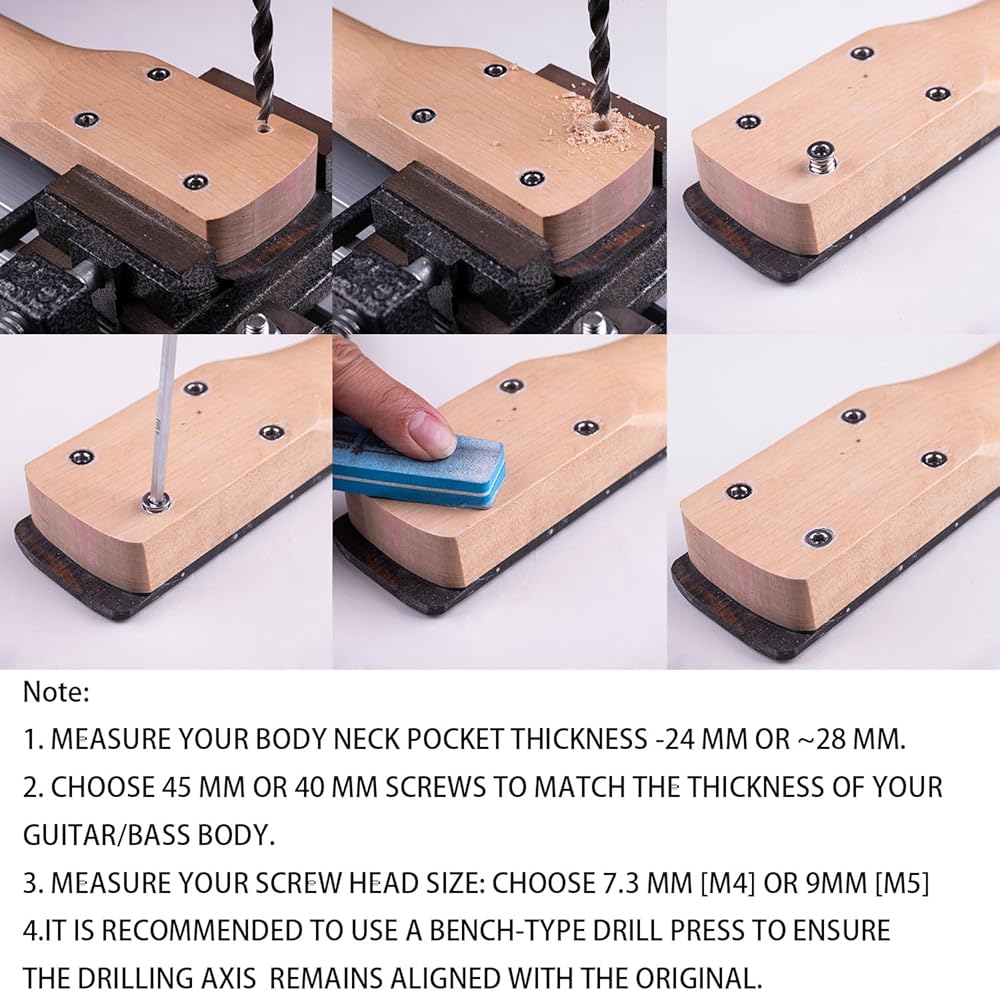 Note:

1. MEASURE YOUR BODY NECK POCKET THICKNESS -24 MM OR ~28 MM.

2. CHOOSE 45 MM OR 40 MM SCREWS TO MATCH THE THICKNESS OF YOUR GUITAR/BASS BODY.

3. MEASURE YOUR SCREW HEAD SIZE: CHOOSE 7.3 MM [M4] OR 9MM [M5]

4.IT IS RECOMMENDED TO USE A BENCH-TYPE DRILL PRESS TO ENSURE THE DRILLING AXIS REMAINS ALIGNED WITH THE ORIGINAL.