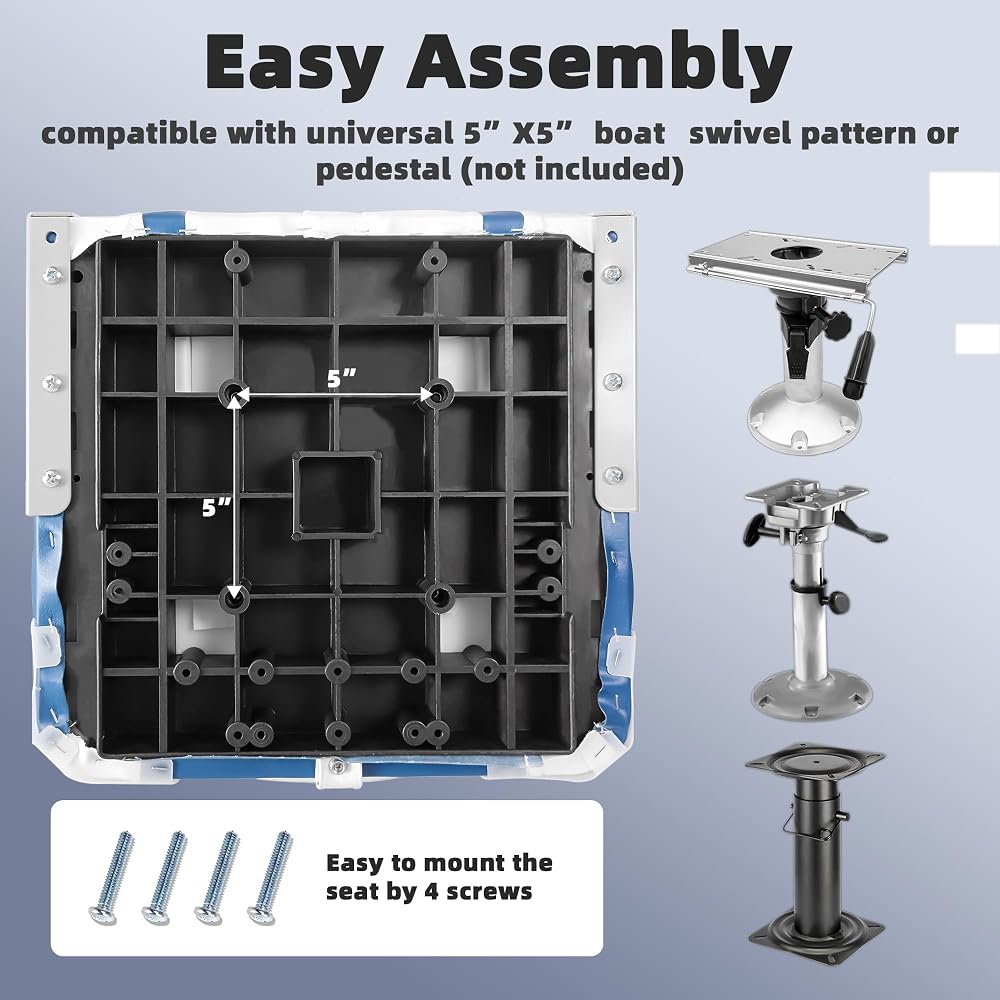 Easy Assembly

compatible with universal 5” X5”  boat  swivel pattern or pedestal (not included)

5”

5”

Easy to mount the seat by 4 screws