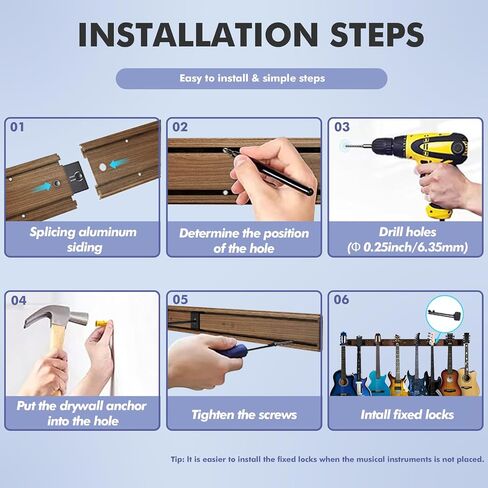 INSTALLATION STEPS

Easy to install & simple steps

01

Splicing aluminum siding

02

Determine the position of the hole

03

Drill holes (Φ 0.25inch/6.35mm)

04

Put the drywall anchor into the hole

05

Tighten the screws

06

Intall fixed locks

Tip: It is easier to install the fixed locks when the musical instruments is not placed.