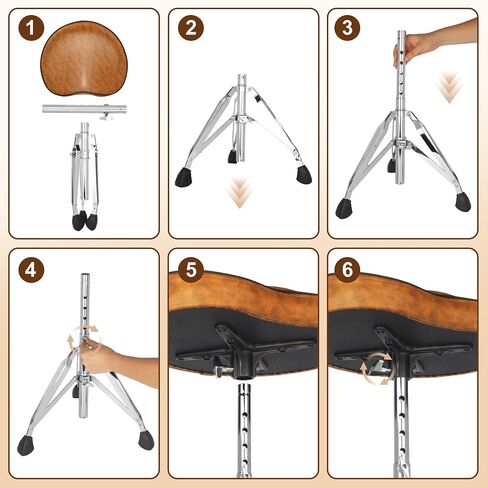 1
2
3
4
5
6