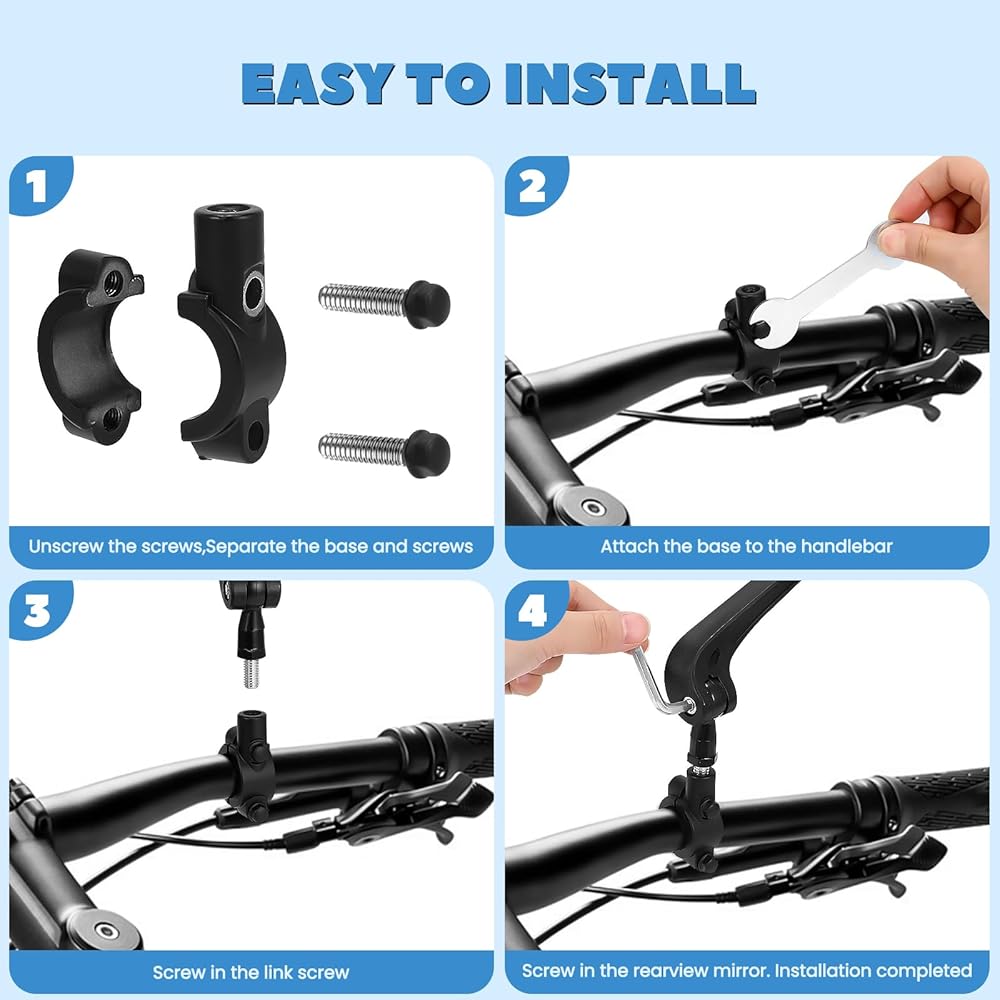 EASY TO INSTALL

1

Unscrew the screws,Separate the base and screws

2

Attach the base to the handlebar

3

Screw in the link screw

4

Screw in the rearview mirror. Installation completed