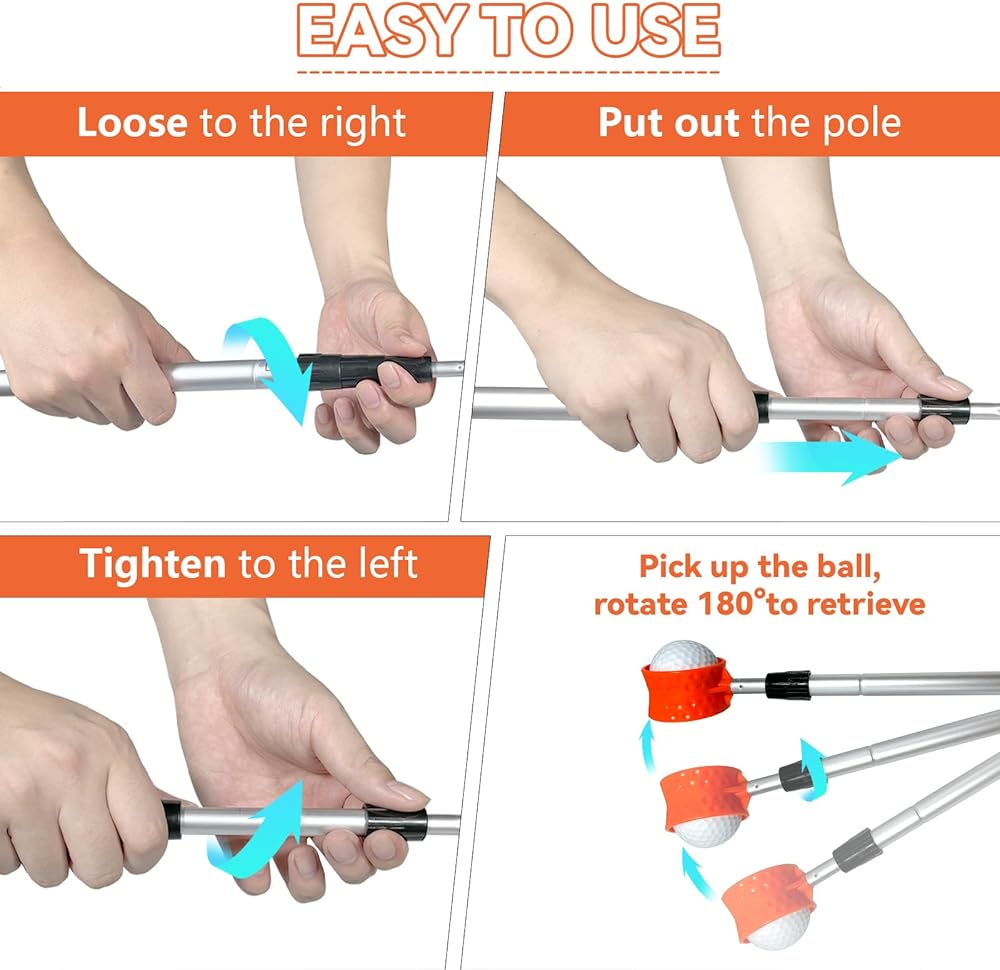 EASY TO USE

Loose to the right

Put out the pole

Tighten to the left

Pick up the ball, rotate 180°to retrieve