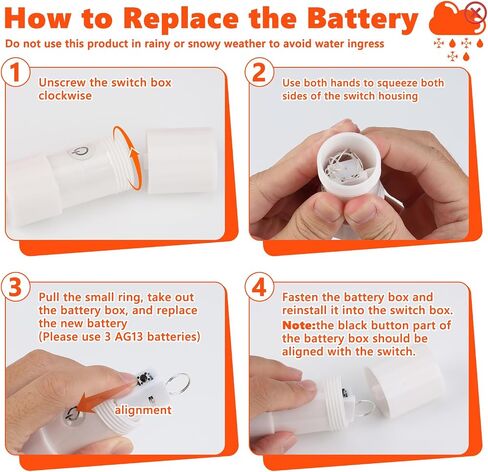 How to Replace the Battery

Do not use this product in rainy or snowy weather to avoid water ingress

1

Unscrew the switch box clockwise

2

Use both hands to squeeze both sides of the switch housing

3

Pull the small ring, take out the battery box, and replace the new battery (Please use 3 AG13 batteries)

alignment

4

Fasten the battery box and reinstall it into the switch box.

Note:the black button part of the battery box should be aligned with the switch.