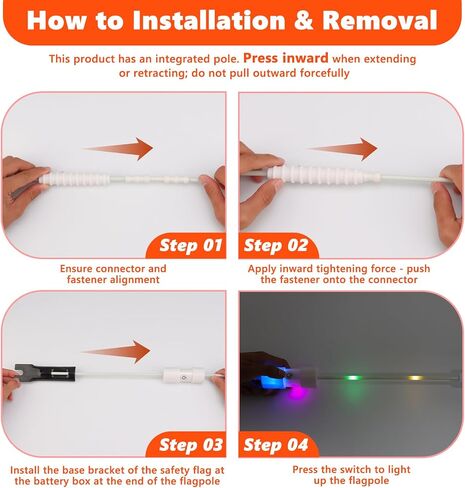 How to Installation & Removal

This product has an integrated pole. Press inward when extending or retracting; do not pull outward forcefully

Step 01

Ensure connector and fastener alignment

Step 02

Apply inward tightening force - push the fastener onto the connector

Step 03

Install the base bracket of the safety flag at the battery box at the end of the flagpole

Step 04

Press the switch to light up the flagpole