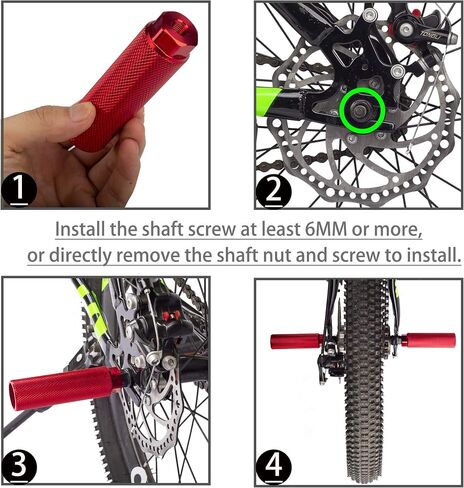 1

2

Install the shaft screw at least 6MM or more, or directly remove the shaft nut and screw to install.

3

4