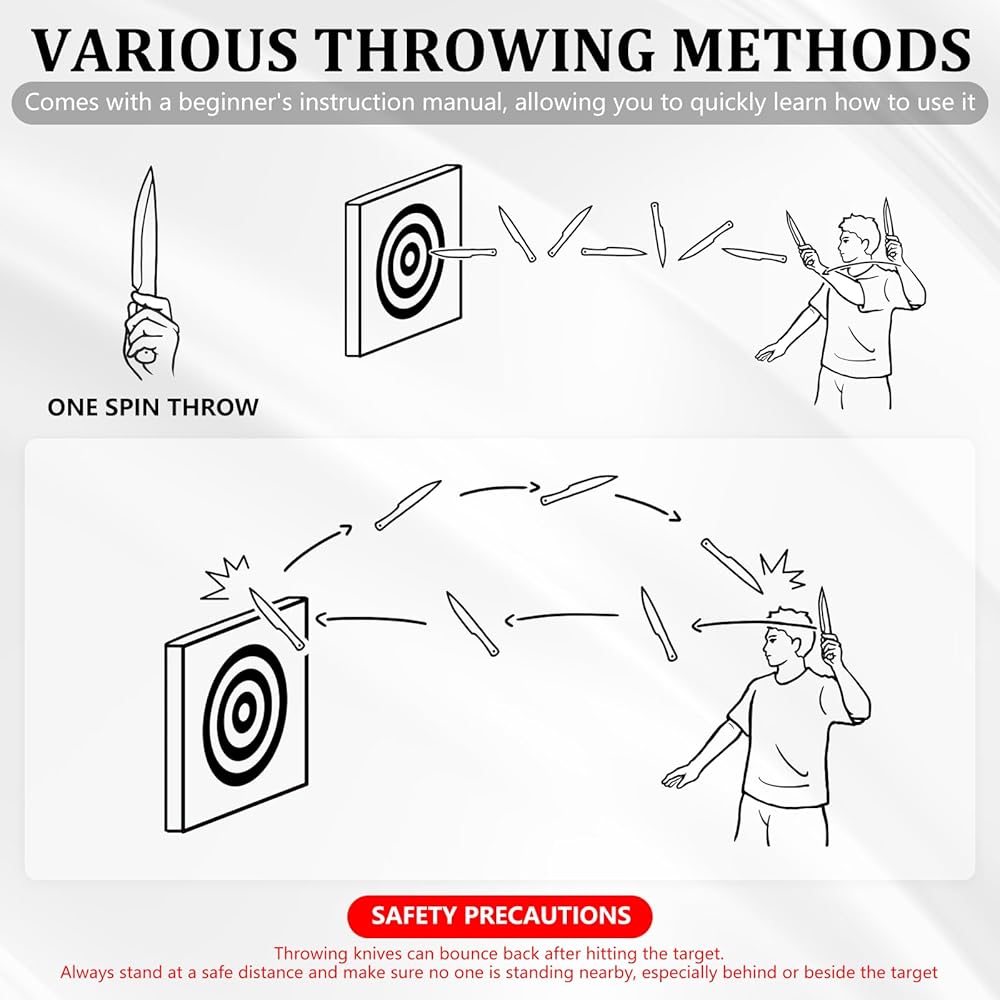 VARIOUS THROWING METHODS

Comes with a beginner's instruction manual, allowing you to quickly learn how to use it

ONE SPIN THROW

SAFETY PRECAUTIONS

Throwing knives can bounce back after hitting the target.
Always stand at a safe distance and make sure no one is standing nearby, especially behind or beside the target