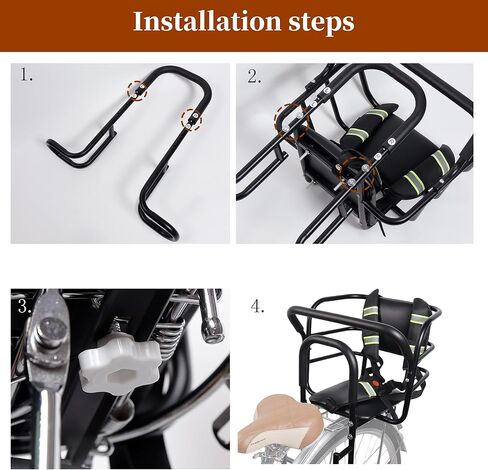 Installation steps

1.

2.

3.

4.