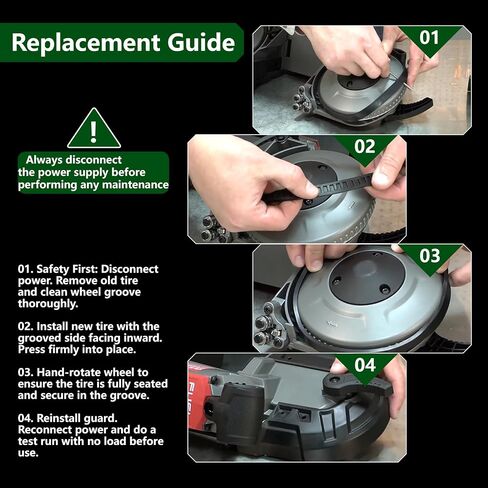 Replacement Guide

!

Always disconnect the power supply before performing any maintenance

01. Safety First: Disconnect power. Remove old tire and clean wheel groove thoroughly.

02. Install new tire with the grooved side facing inward. Press firmly into place.

03. Hand-rotate wheel to ensure the tire is fully seated and secure in the groove.

04. Reinstall guard. Reconnect power and do a test run with no load before use.

01

02

03

04