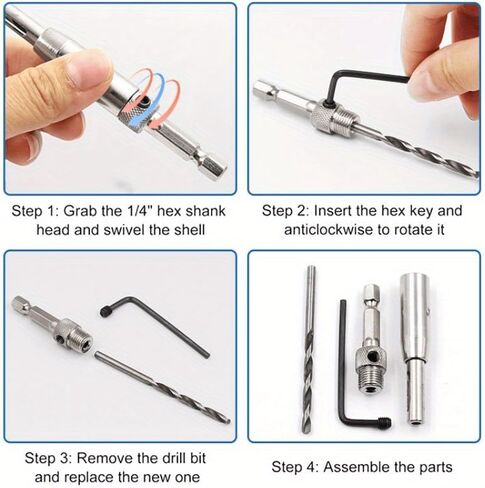 Step 1: Grab the 1/4" hex shank head and swivel the shell

Step 2: Insert the hex key and anticlockwise to rotate it

Step 3: Remove the drill bit and replace the new one

Step 4: Assemble the parts