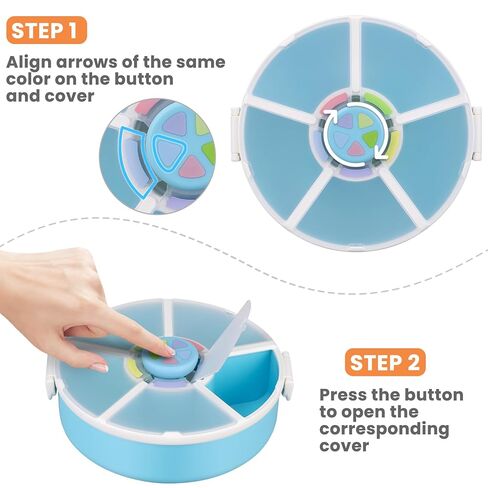 STEP 1

Align arrows of the same color on the button and cover

STEP 2

Press the button to open the corresponding cover