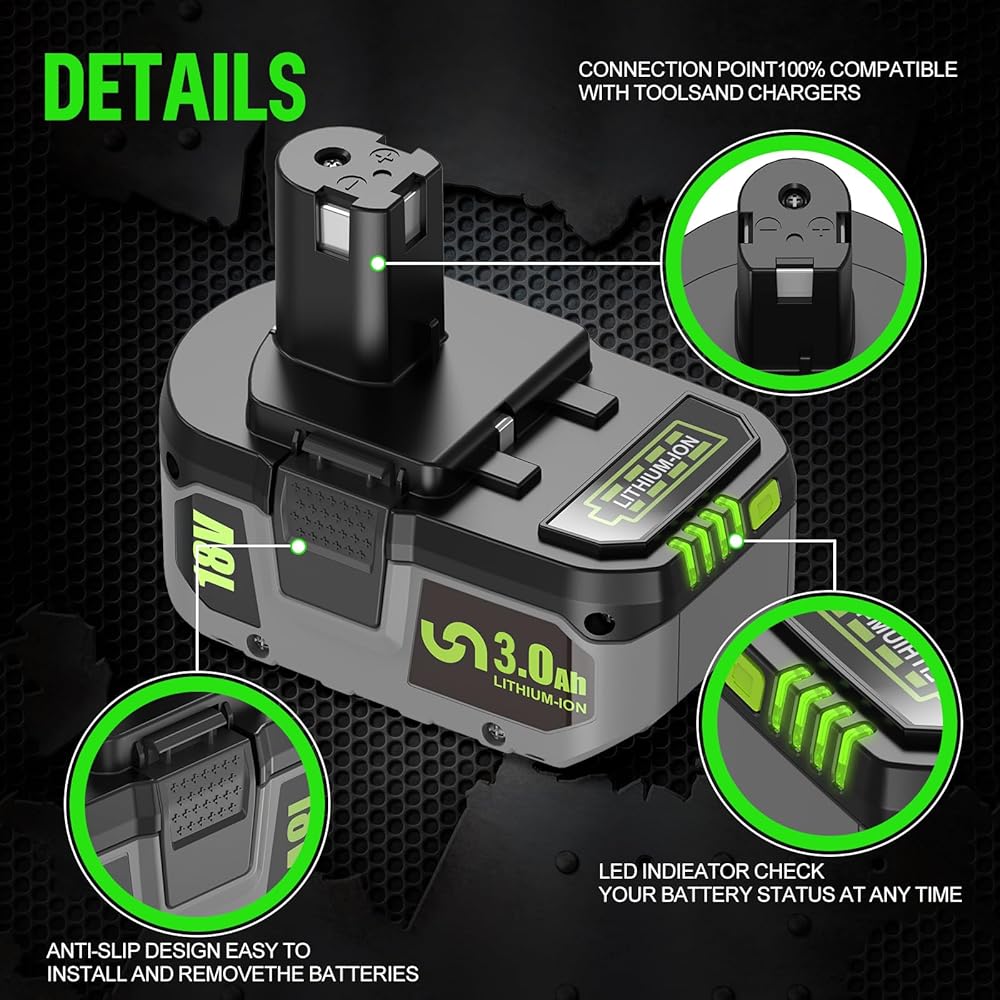 DETAILS

CONNECTION POINT100% COMPATIBLE WITH TOOLSAND CHARGERS

LITHIUM-ION

18V

3.0Ah
LITHIUM-ION

LED INDIEATOR CHECK YOUR BATTERY STATUS AT ANY TIME

ANTI-SLIP DESIGN EASY TO INSTALL AND REMOVETHE BATTERIES