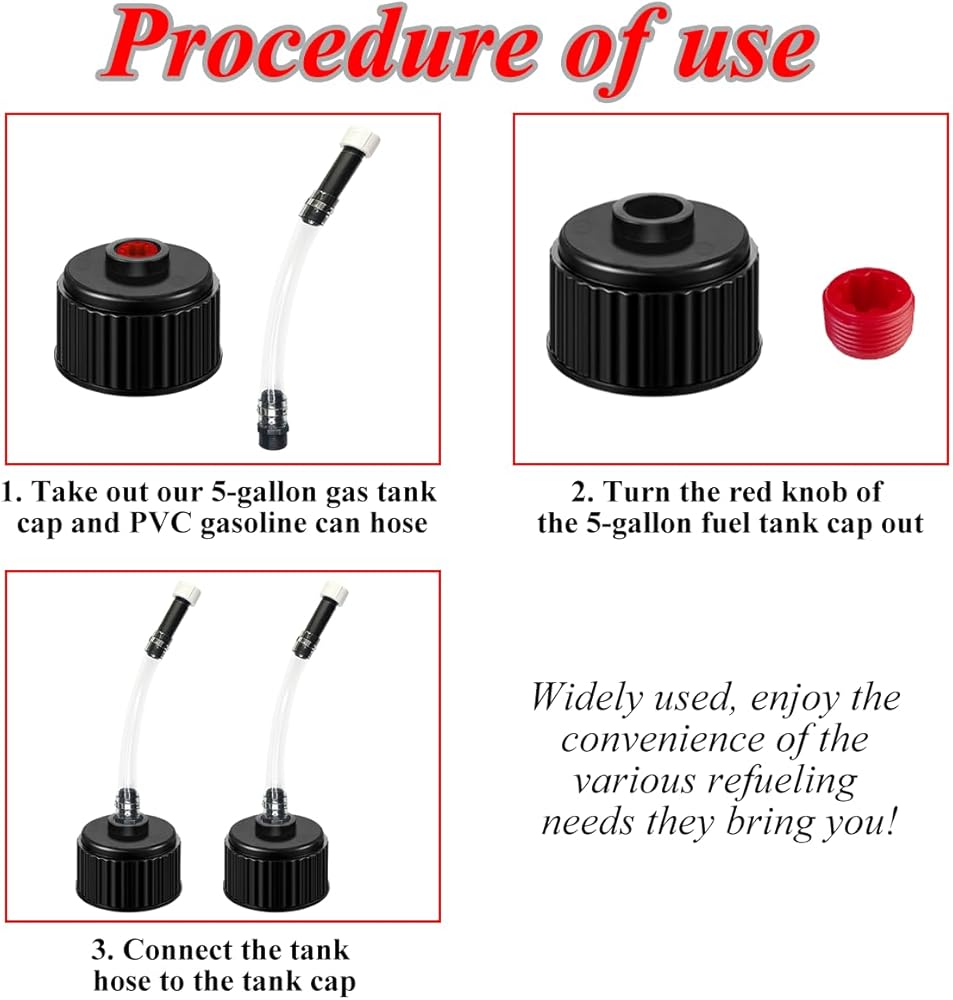 Procedure of use

1. Take out our 5-gallon gas tank cap and PVC gasoline can hose

2. Turn the red knob of the 5-gallon fuel tank cap out

3. Connect the tank hose to the tank cap

Widely used, enjoy the convenience of the various refueling needs they bring you!