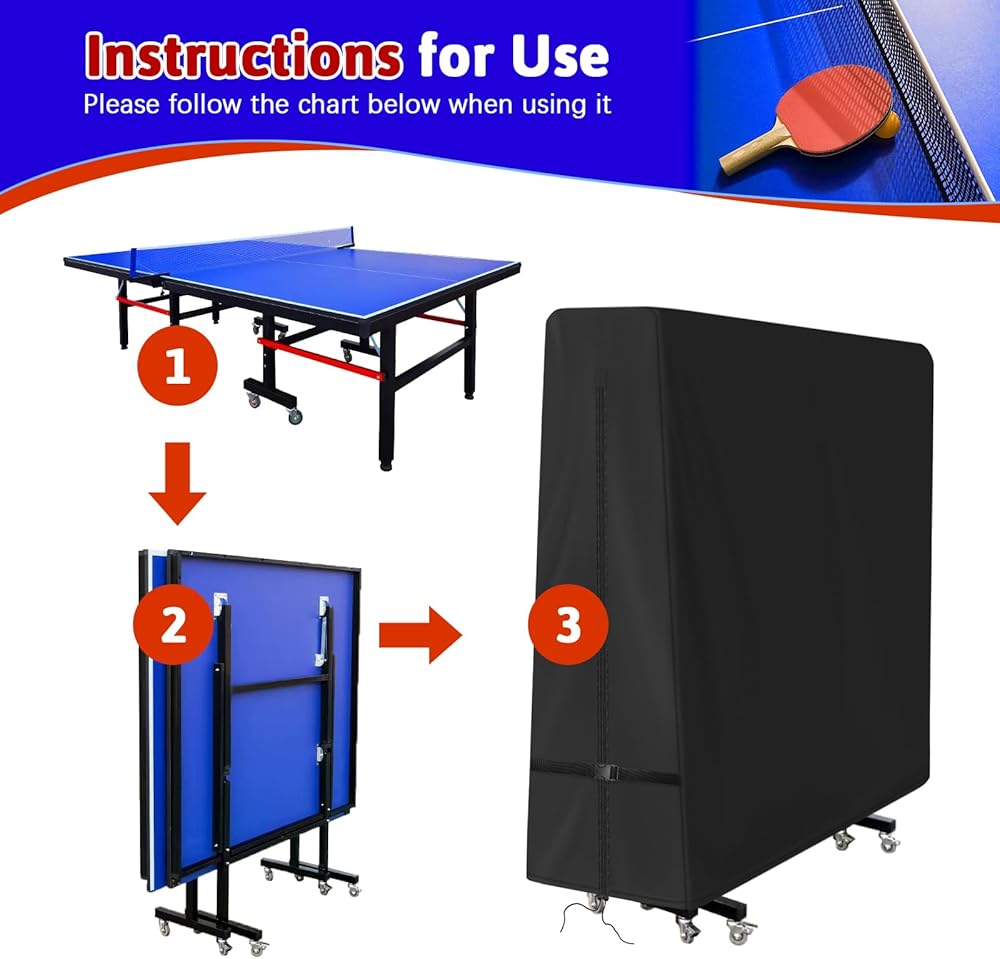 Instructions for Use
Please follow the chart below when using it

1

2

3