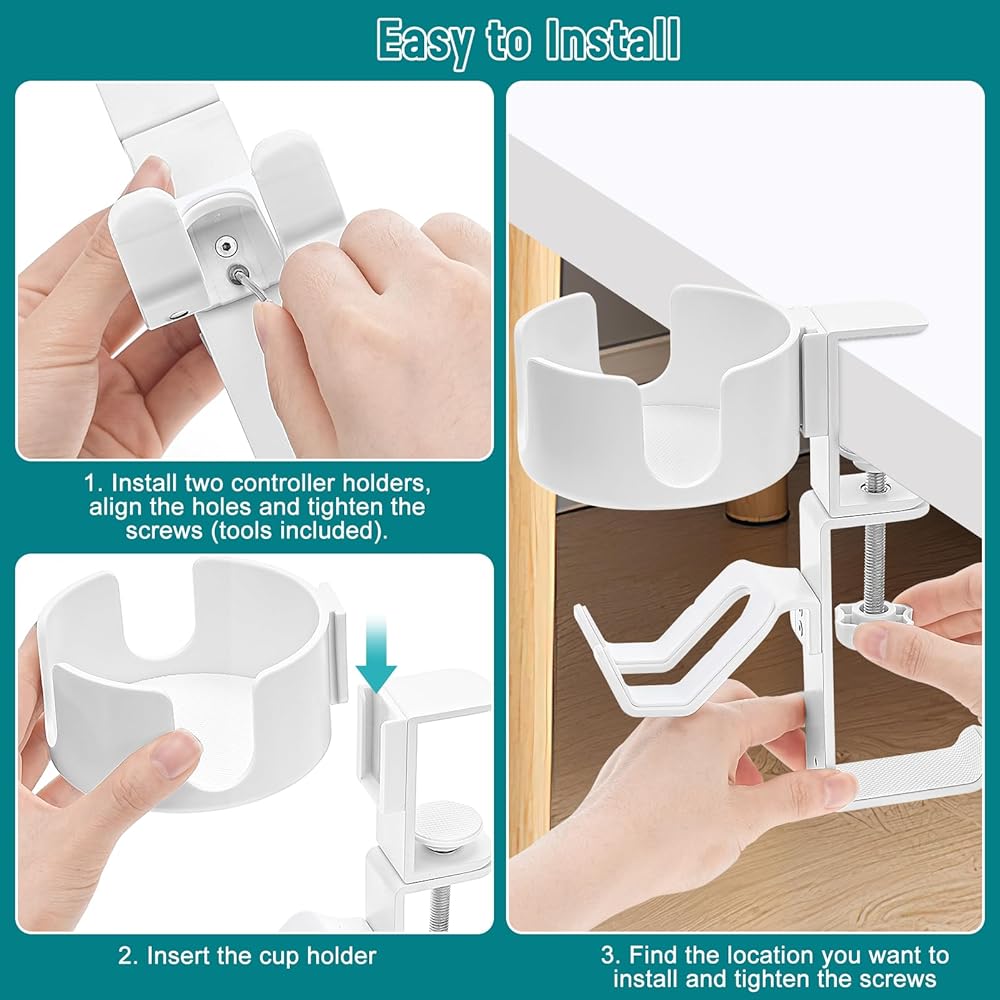 Easy to Install

1. Install two controller holders, align the holes and tighten the screws (tools included).

2. Insert the cup holder

3. Find the location you want to install and tighten the screws