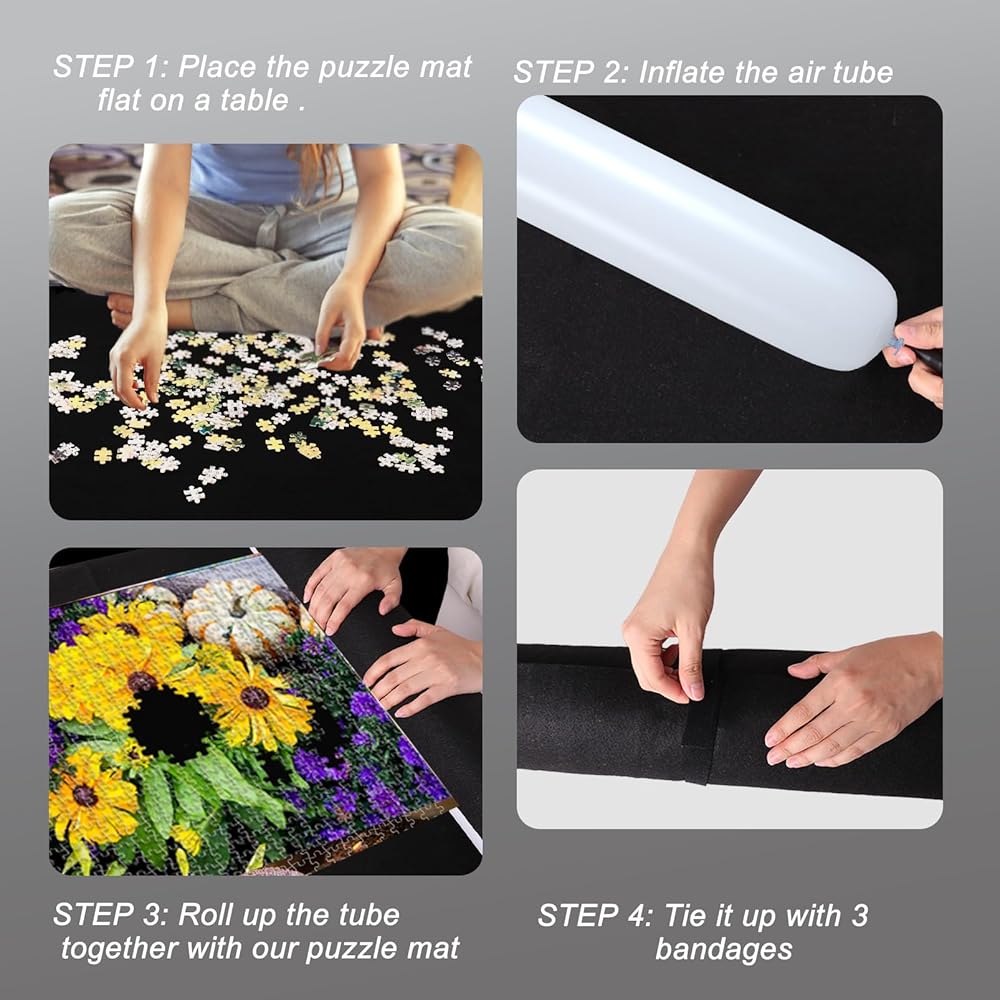 STEP 1: Place the puzzle mat flat on a table .

STEP 2: Inflate the air tube

STEP 3: Roll up the tube together with our puzzle mat

STEP 4: Tie it up with 3 bandages