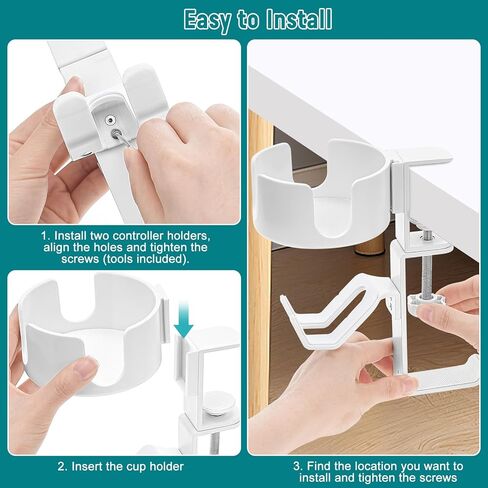 Easy to Install

1. Install two controller holders, align the holes and tighten the screws (tools included).

2. Insert the cup holder

3. Find the location you want to install and tighten the screws