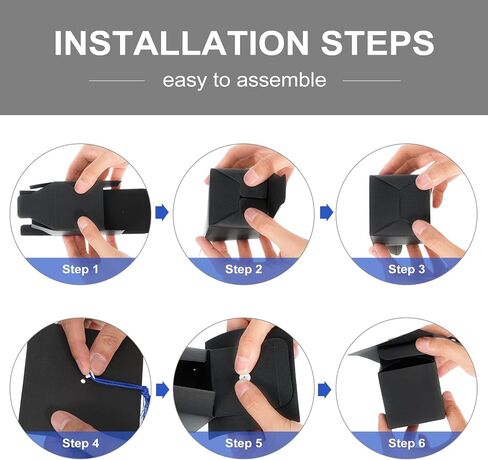 INSTALLATION STEPS

easy to assemble

Step 1

Step 2

Step 3

Step 4

Step 5

Step 6