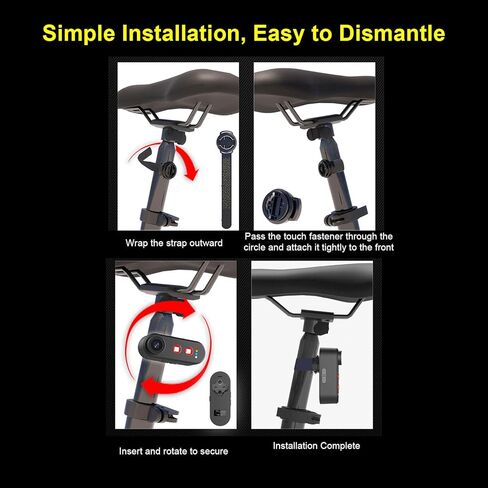 Simple Installation, Easy to Dismantle

Wrap the strap outward

Pass the touch fastener through the circle and attach it tightly to the front

Insert and rotate to secure

Installation Complete