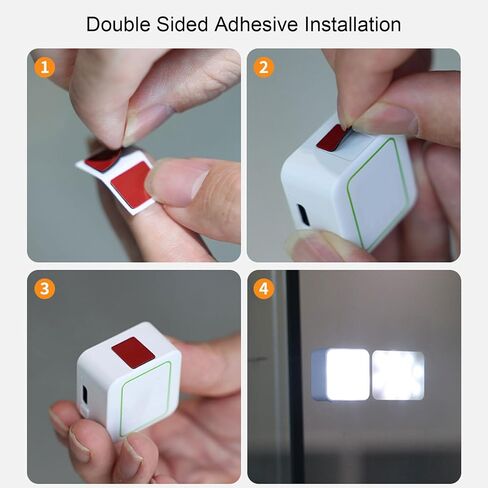 Double Sided Adhesive Installation

1

2

3

4