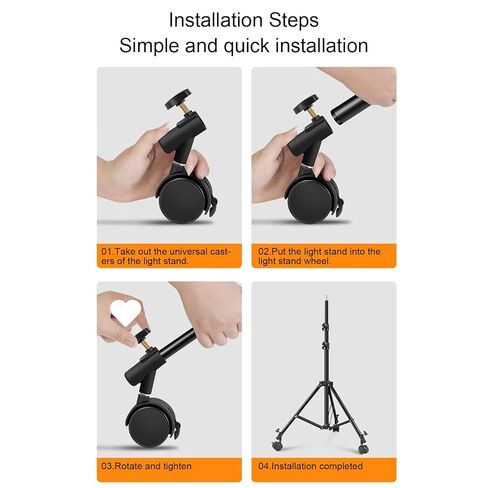 Installation Steps
Simple and quick installation

01.Take out the universal casters of the light stand.

02.Put the light stand into the light stand wheel.

03.Rotate and tighten

04.Installation completed