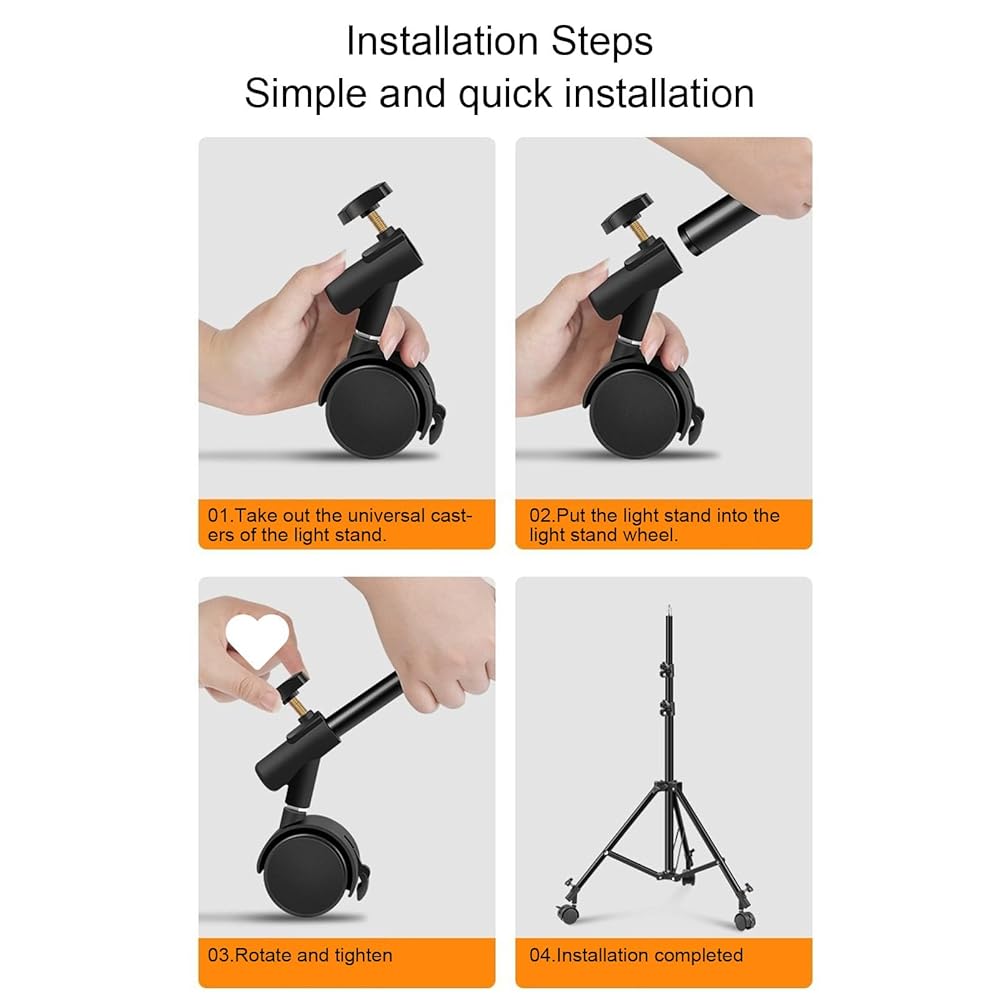 Installation Steps
Simple and quick installation

01.Take out the universal casters of the light stand.

02.Put the light stand into the light stand wheel.

03.Rotate and tighten

04.Installation completed