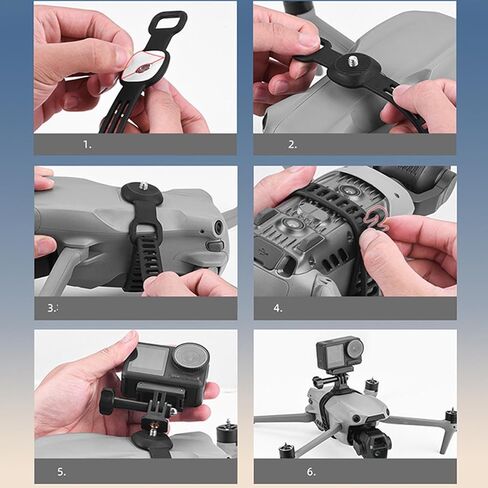 1.

2.

3.

4.

5.

6.