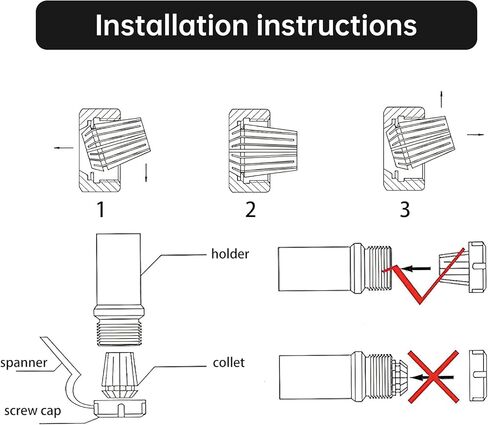 Installation instructions

1

2

3

holder

spanner

collet

screw cap