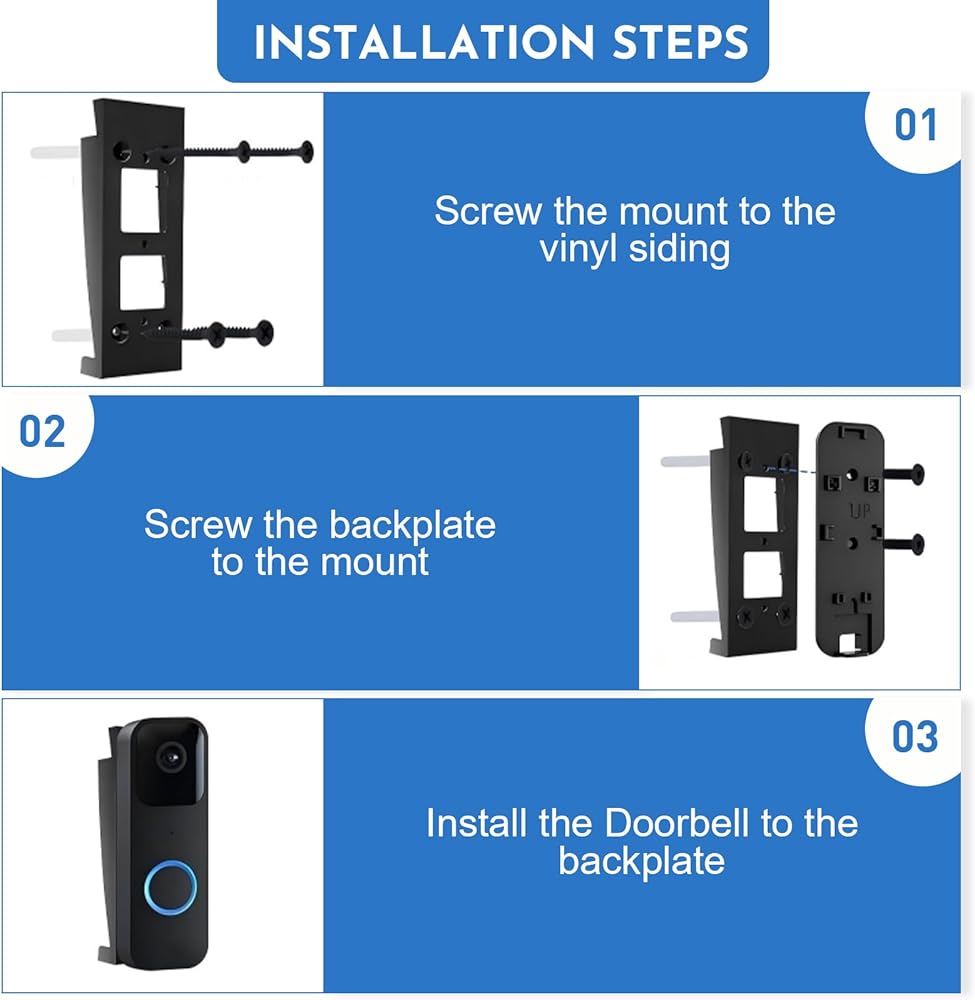 INSTALLATION STEPS

01

Screw the mount to the vinyl siding

02

Screw the backplate to the mount

UP

03

Install the Doorbell to the backplate