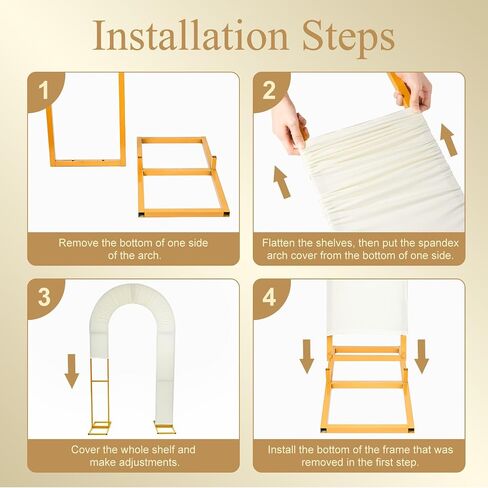 Installation Steps

1

Remove the bottom of one side of the arch.

2

Flatten the shelves, then put the spandex arch cover from the bottom of one side.

3

Cover the whole shelf and make adjustments.

4

Install the bottom of the frame that was removed in the first step.