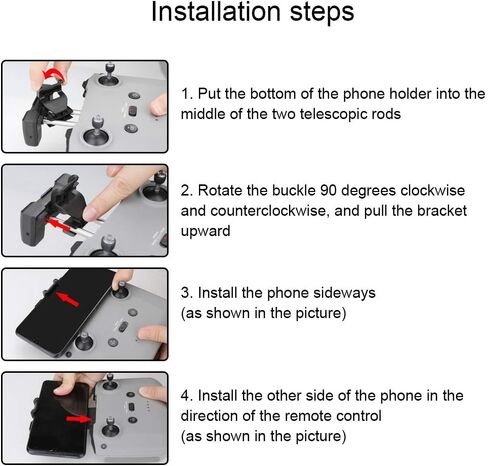 Installation steps

1. Put the bottom of the phone holder into the middle of the two telescopic rods

2. Rotate the buckle 90 degrees clockwise and counterclockwise, and pull the bracket upward

3. Install the phone sideways
(as shown in the picture)

4. Install the other side of the phone in the direction of the remote control
(as shown in the picture)