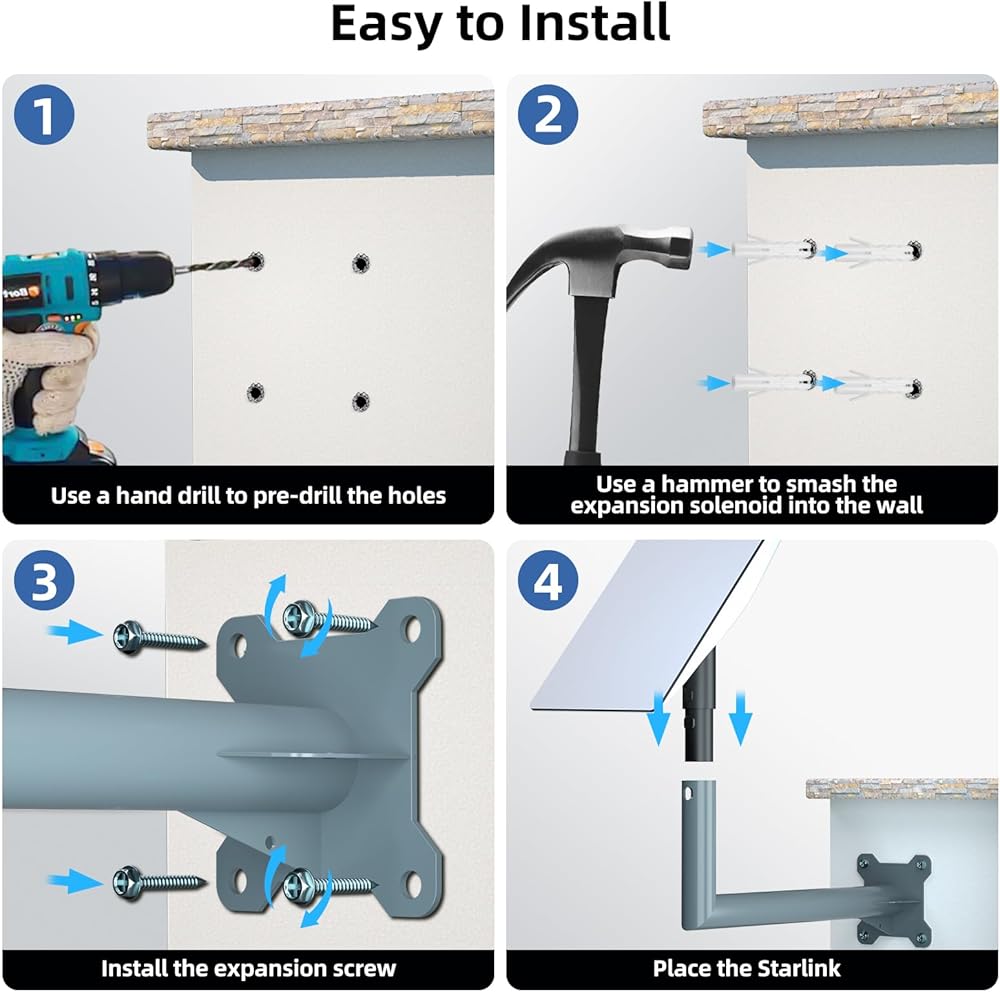 Easy to Install

1

Use a hand drill to pre-drill the holes

2

Use a hammer to smash the expansion solenoid into the wall

3

Install the expansion screw

4

Place the Starlink