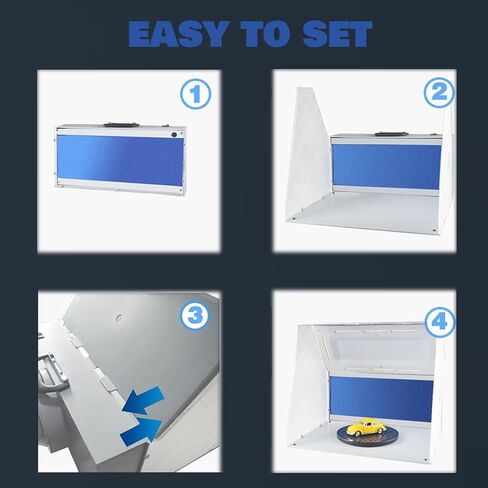 EASY TO SET

1

2

3

4