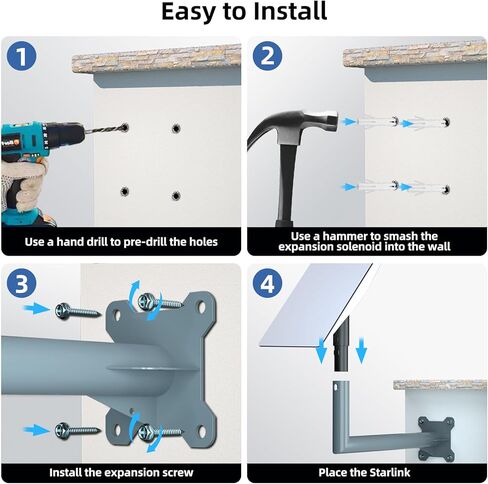 Easy to Install

1

Use a hand drill to pre-drill the holes

2

Use a hammer to smash the expansion solenoid into the wall

3

Install the expansion screw

4

Place the Starlink